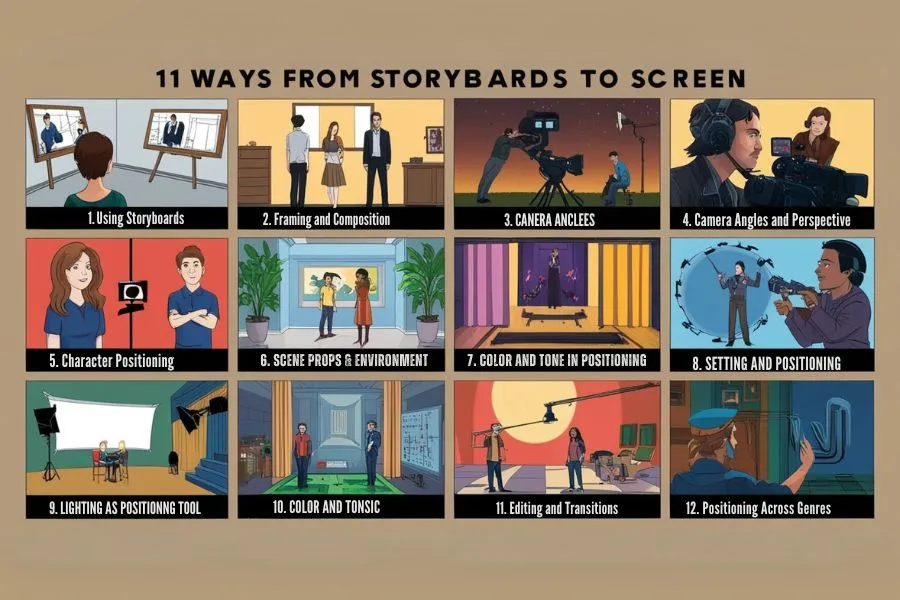 11 WAYS FROM STORYBARDS TO SCREEN

1. Using Storyboards

2. Framing and Composition

3. CANERA ANCLEES

4. Camera Angles and Perspective

5. Character Positioning

6. SCENE PROPS & ENVIRONMENT

7. COLOR AND TONE IN POSITIONING

8. SETTING AND POSITIONING

9. LIGHTING AS POSITIONNG TOOL

10. COLOR AND TONSIC

11. Editing and Transitions

12. Positioning Across Genres